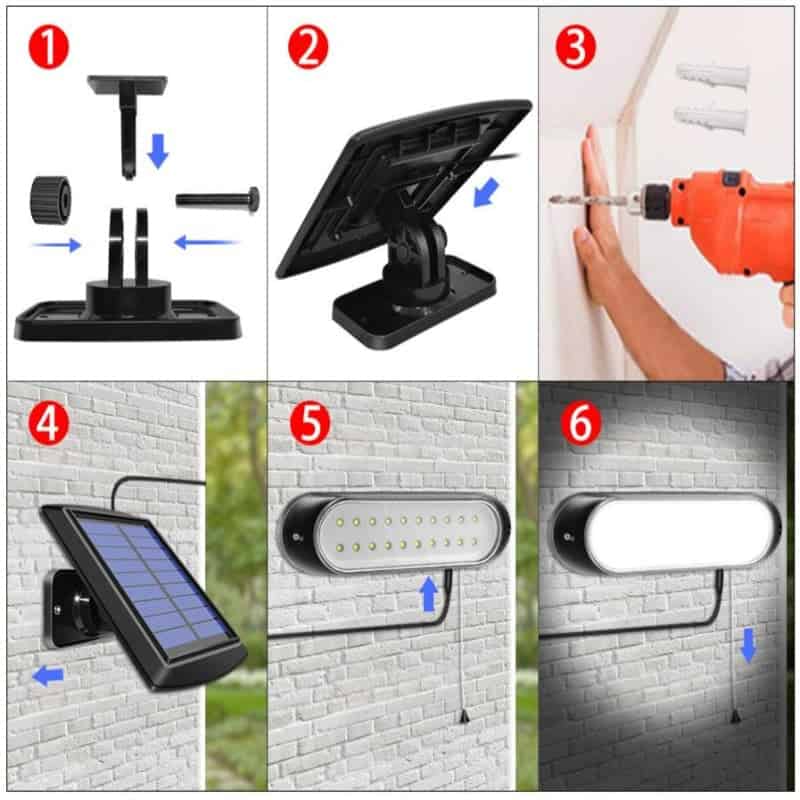 1
2
3
4
5
6