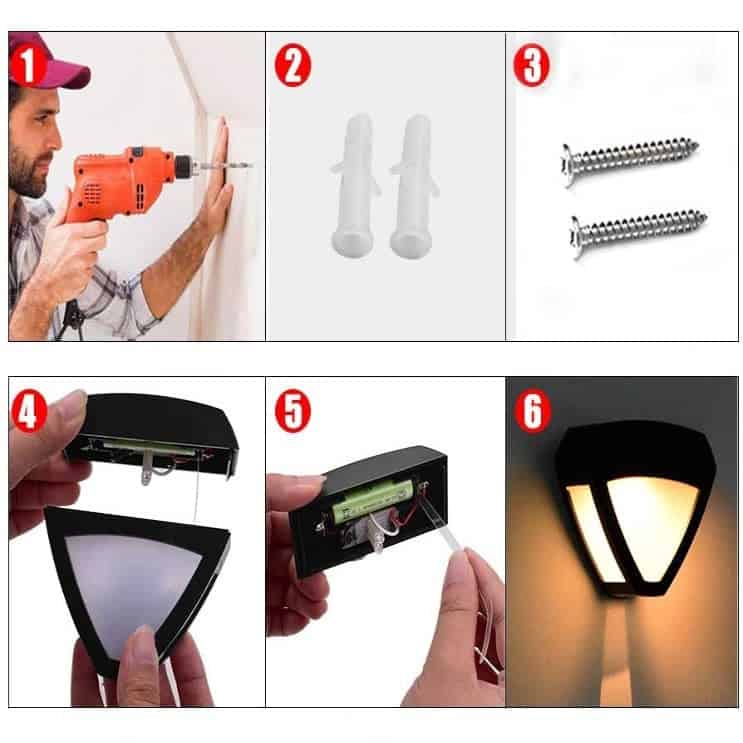 1

2

3

4

5

6